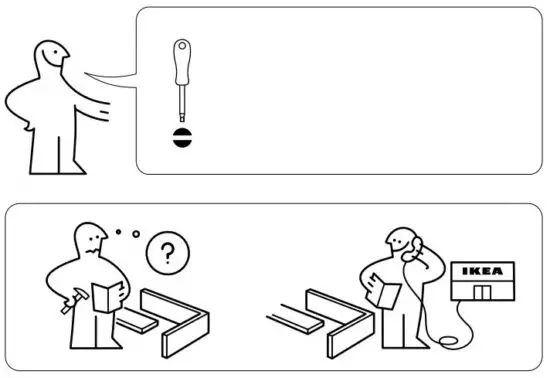 ?

IKEA