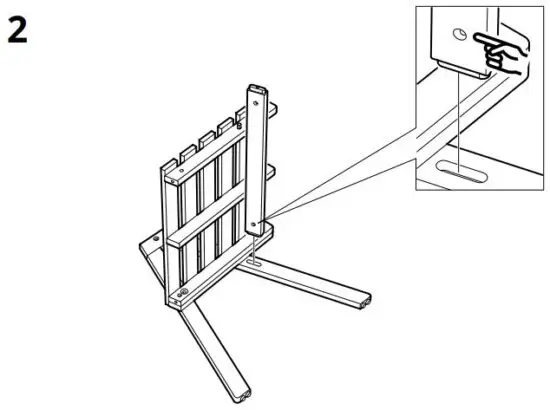 2