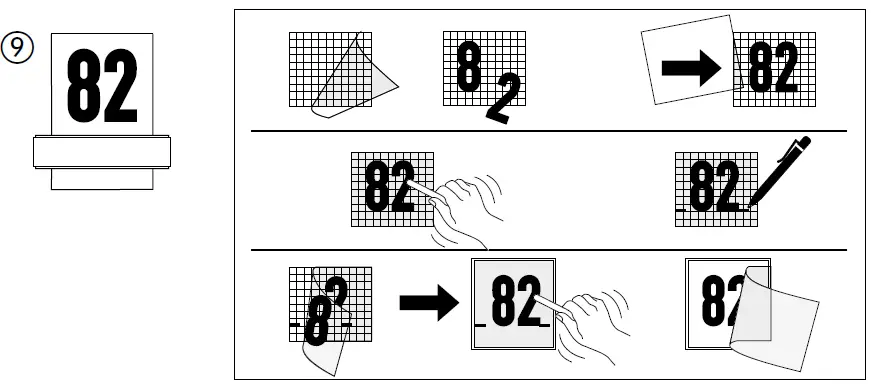 ⑨
82

8 2

82

82

82

82

82

82