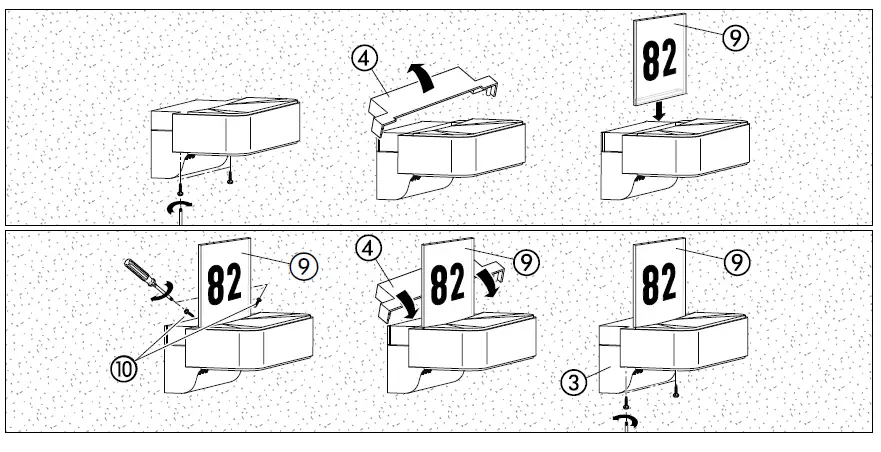 ④
82
⑨
82
⑨
⑩
④
82
⑨
82
⑨
③