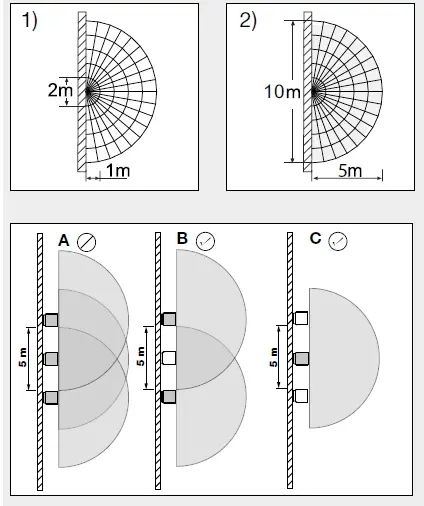 1)

2m

1m

2)

10m

5m

A

5 m

B

5 m

C

5 m