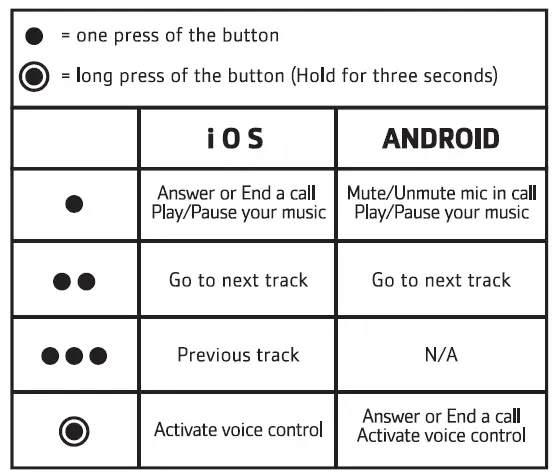 ● = one press of the button

◉ = long press of the button (Hold for three seconds)

| | i O S | ANDROID |
|---|---|---|
| ● | Answer or End a call Play/Pause your music | Mute/Unmute mic in call Play/Pause your music |
| ●● | Go to next track | Go to next track |
| ●●● | Previous track | N/A |
| ◉ | Activate voice control | Answer or End a call Activate voice control |