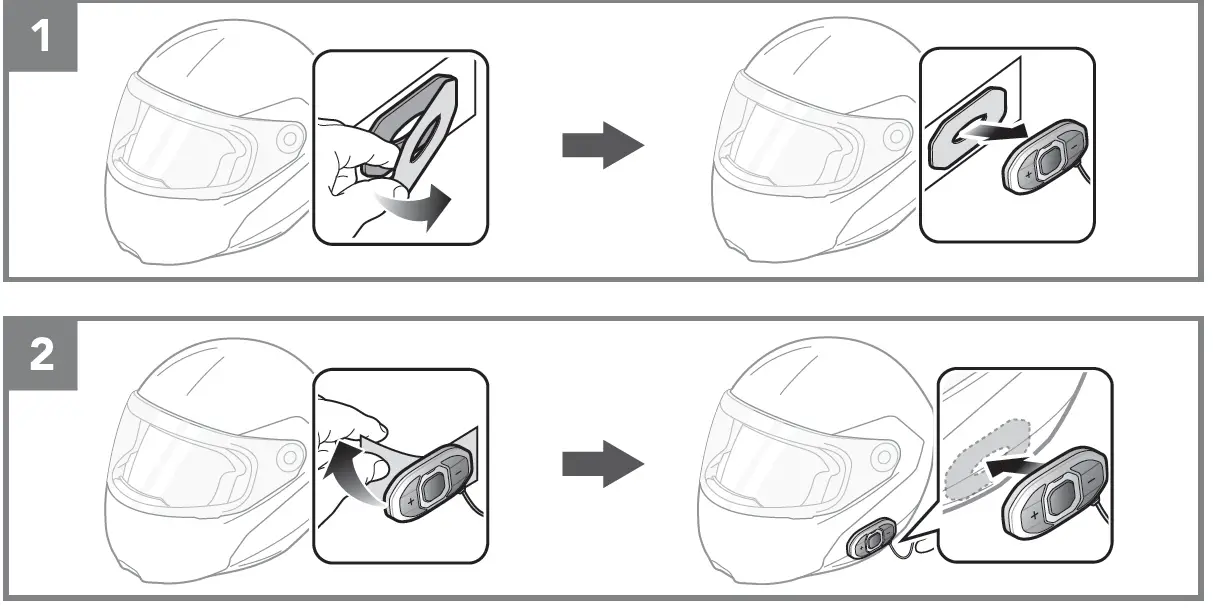 1

2