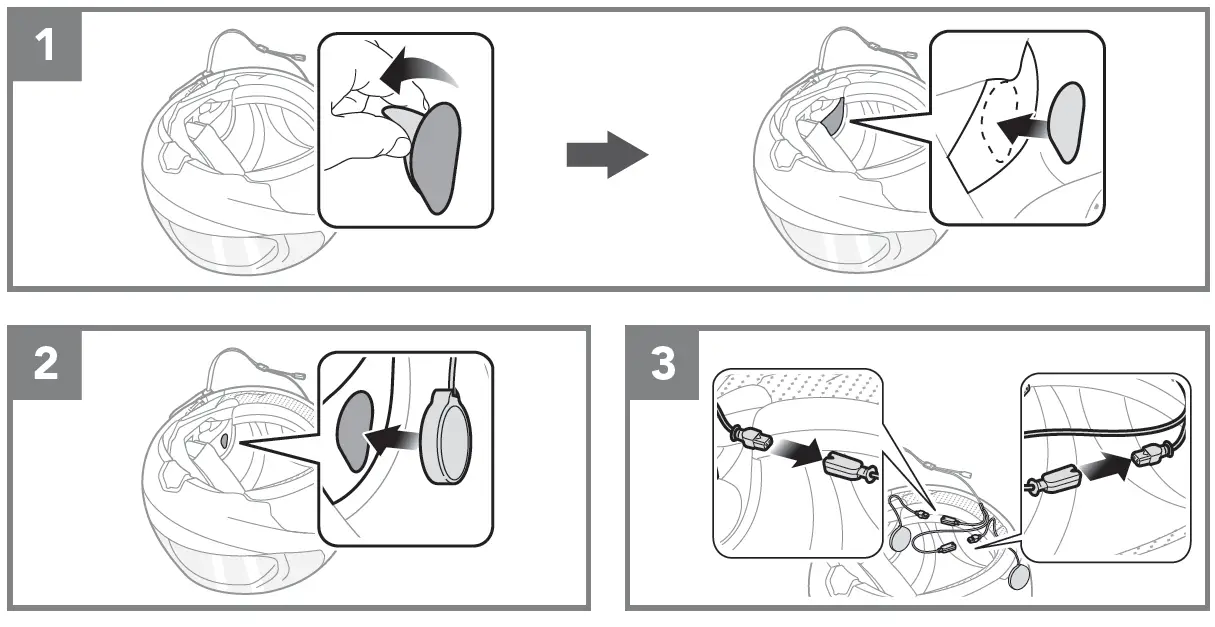 1

2

3