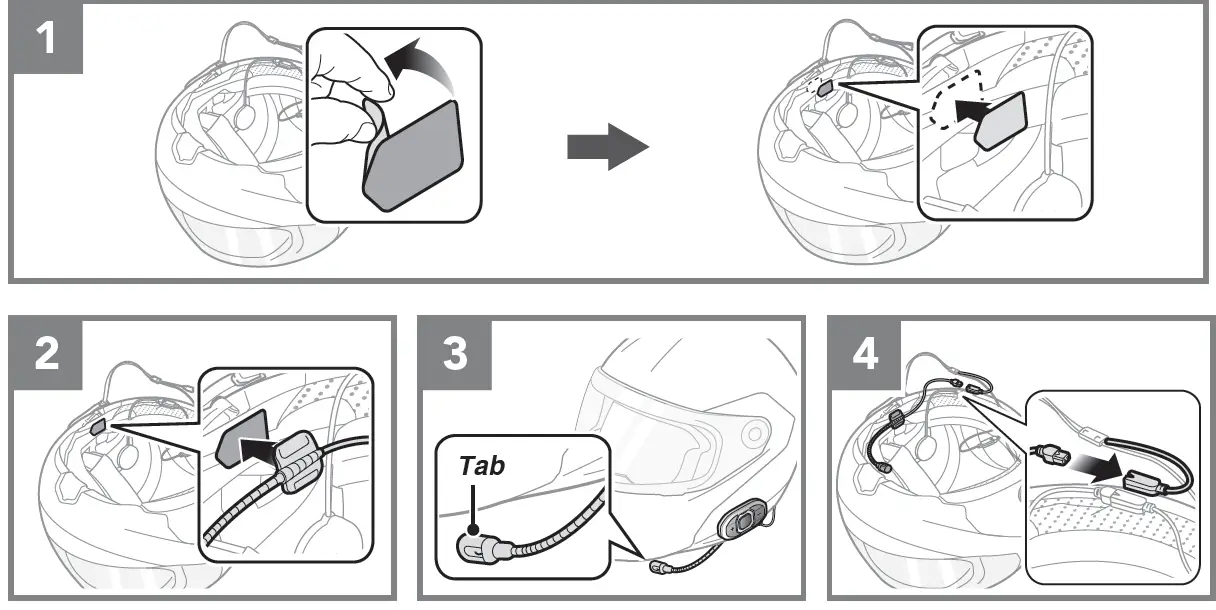 1

2

3

Tab

4