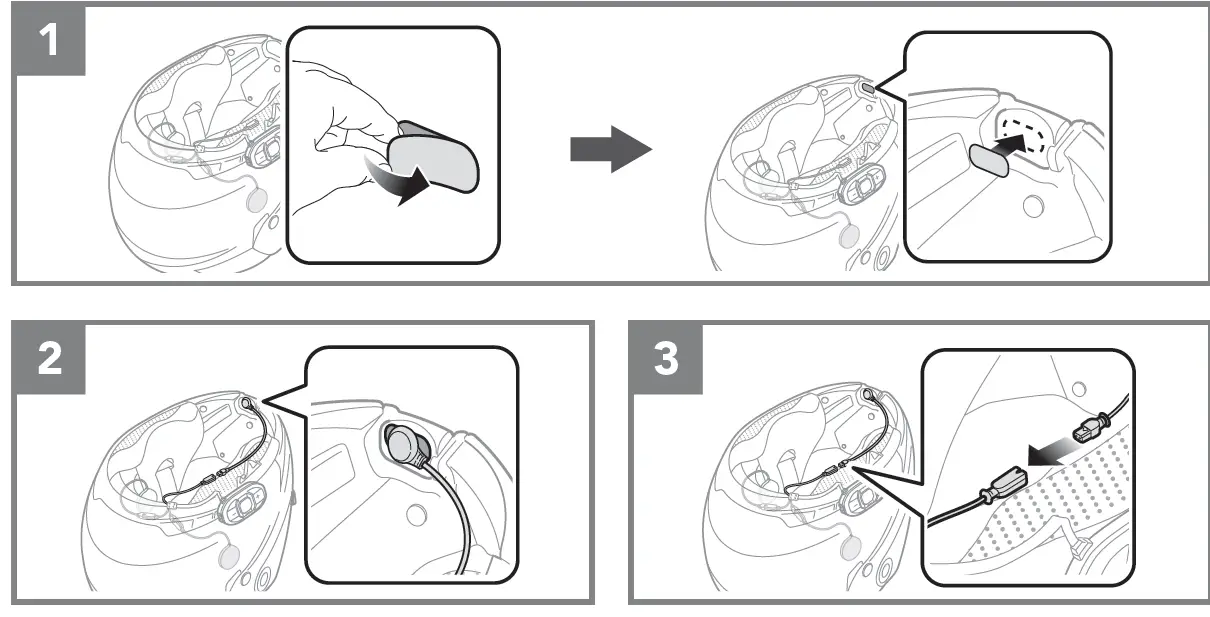 1

2

3