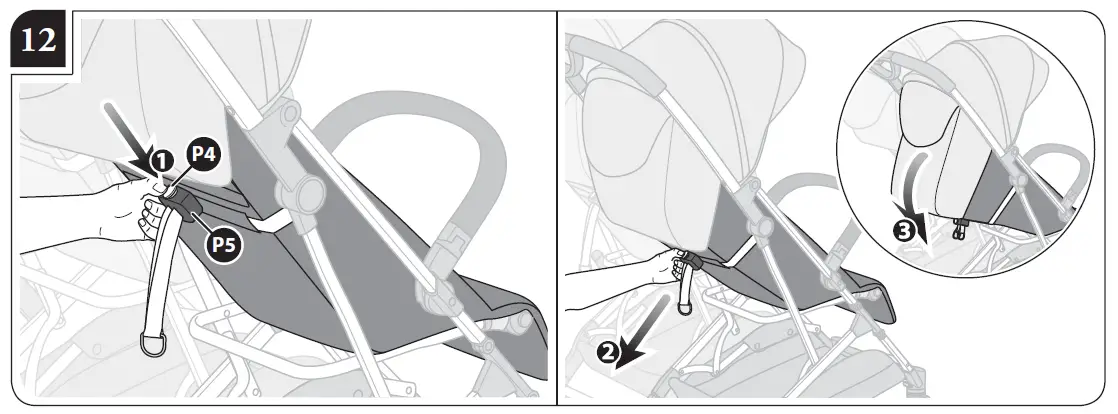 12
1
P4
P5
2
3