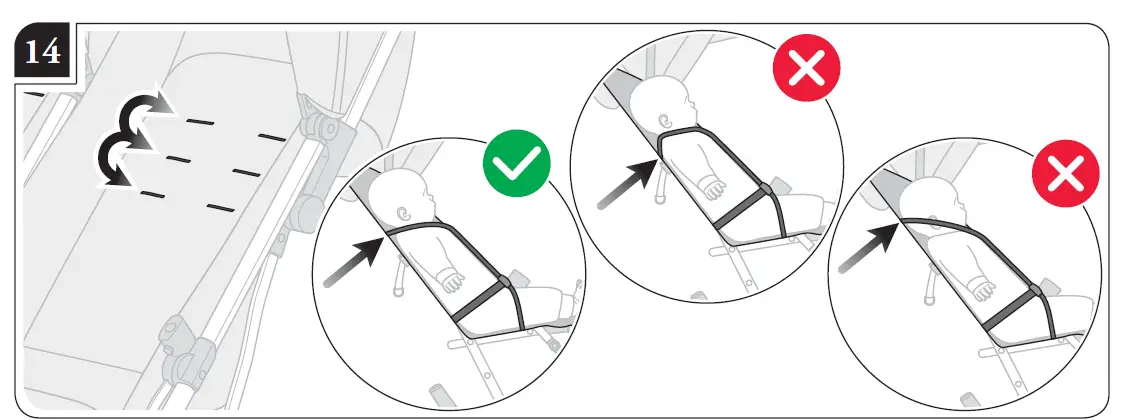 14