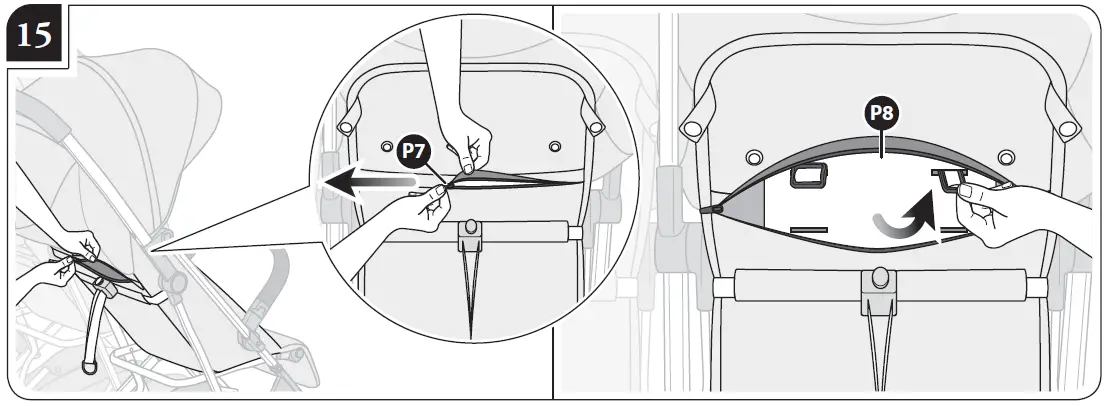 15

P7

P8