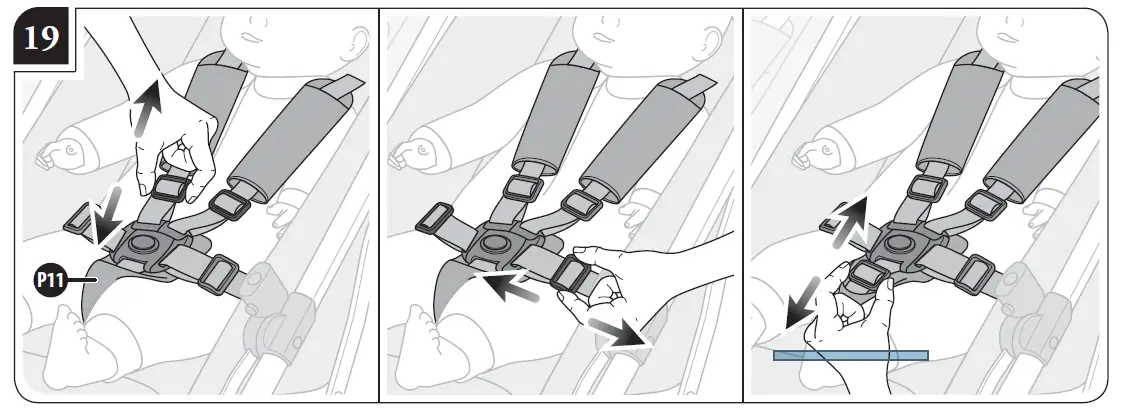 19

P11