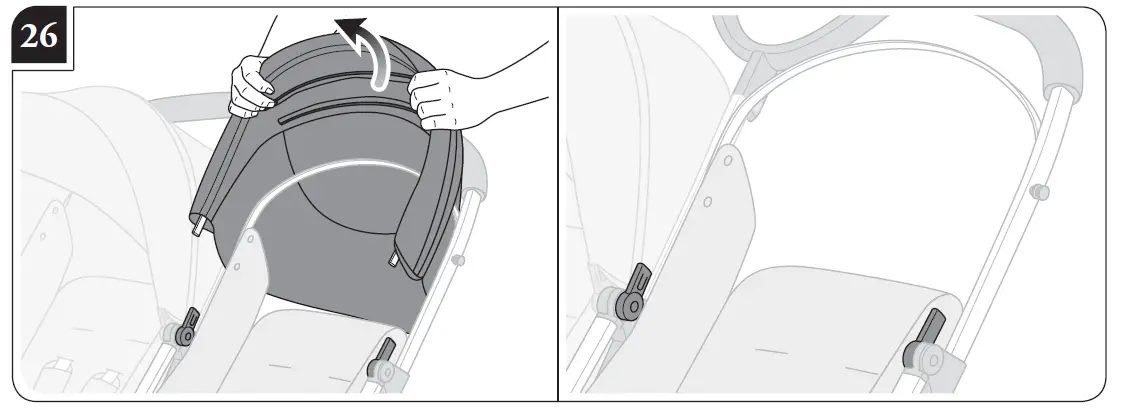 26