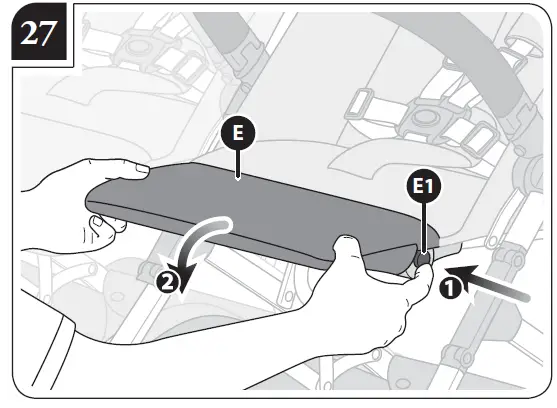 27

E

E1

2

1