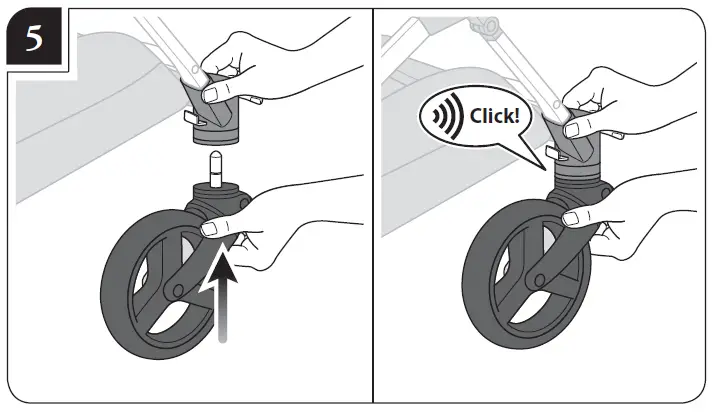 5

Click!