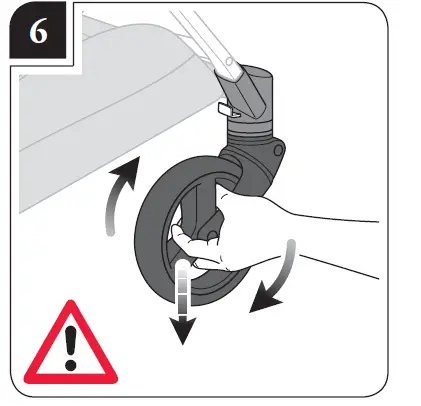 6