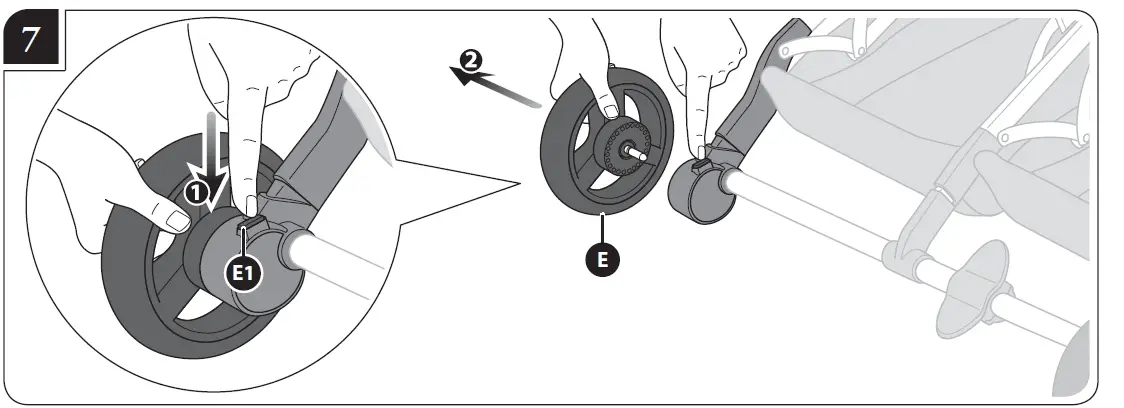 7
1
E1
2
E