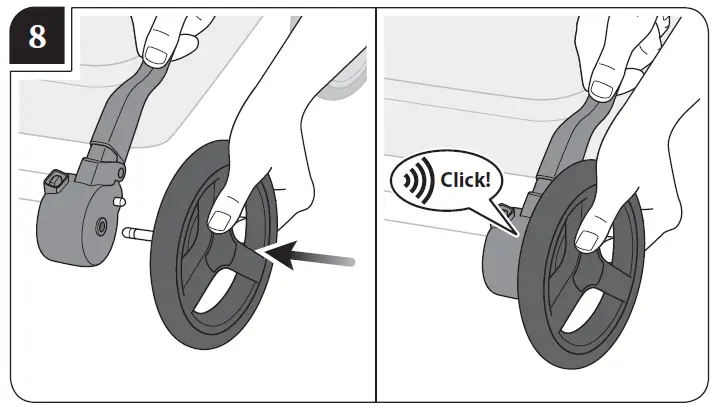 8

Click!