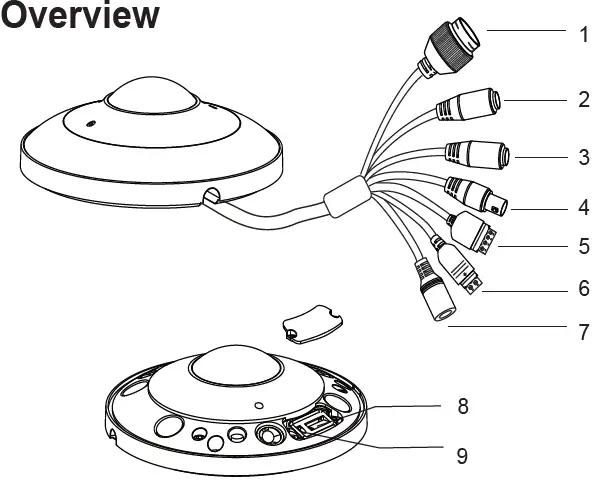 Overview

1
2
3
4
5
6
7
8
9