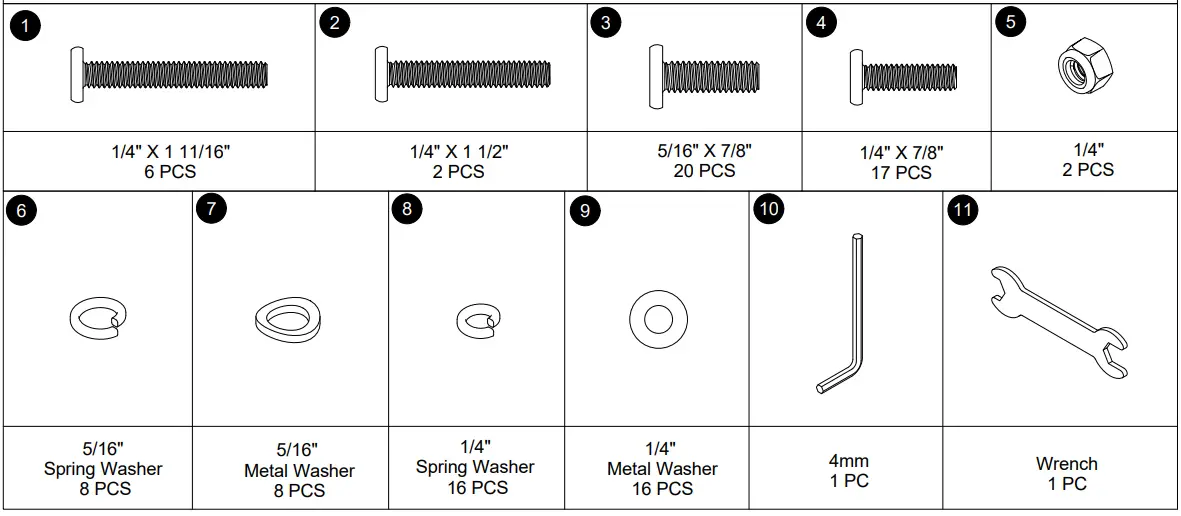 | 1 | 2 | 3 | 4 | 5 |
|---|---|---|---|---|
| 1/4" X 1 11/16" 6 PCS | 1/4" X 1 1/2" 2 PCS | 5/16" X 7/8" 20 PCS | 1/4" X 7/8" 17 PCS | 1/4" 2 PCS |

| 6 | 7 | 8 | 9 | 10 | 11 |
|---|---|---|---|---|---|
| 5/16" Spring Washer 8 PCS | 5/16" Metal Washer 8 PCS | 1/4" Spring Washer 16 PCS | 1/4" Metal Washer 16 PCS | 4mm 1 PC | Wrench 1 PC |