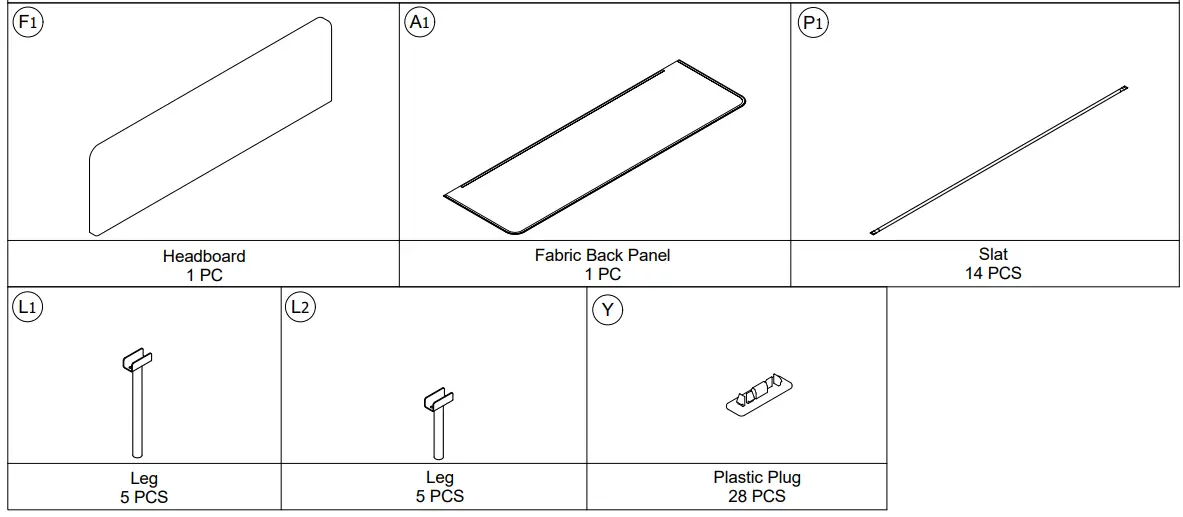 F1

Headboard
1 PC

A1

Fabric Back Panel
1 PC

P1

Slat
14 PCS

L1

Leg
5 PCS

L2

Leg
5 PCS

Y

Plastic Plug
28 PCS