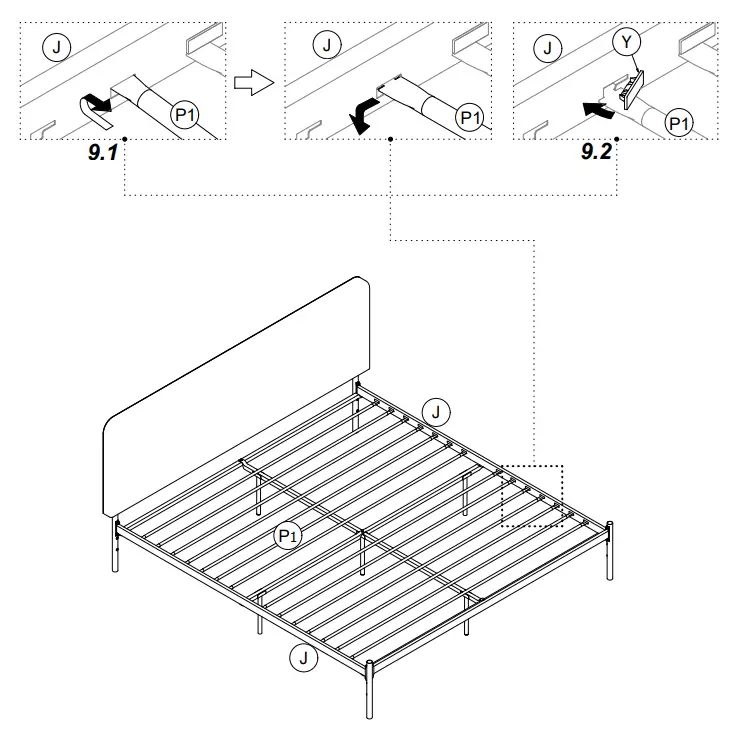 J

P1

9.1

J

P1

J

Y

P1

9.2

J

P1

J