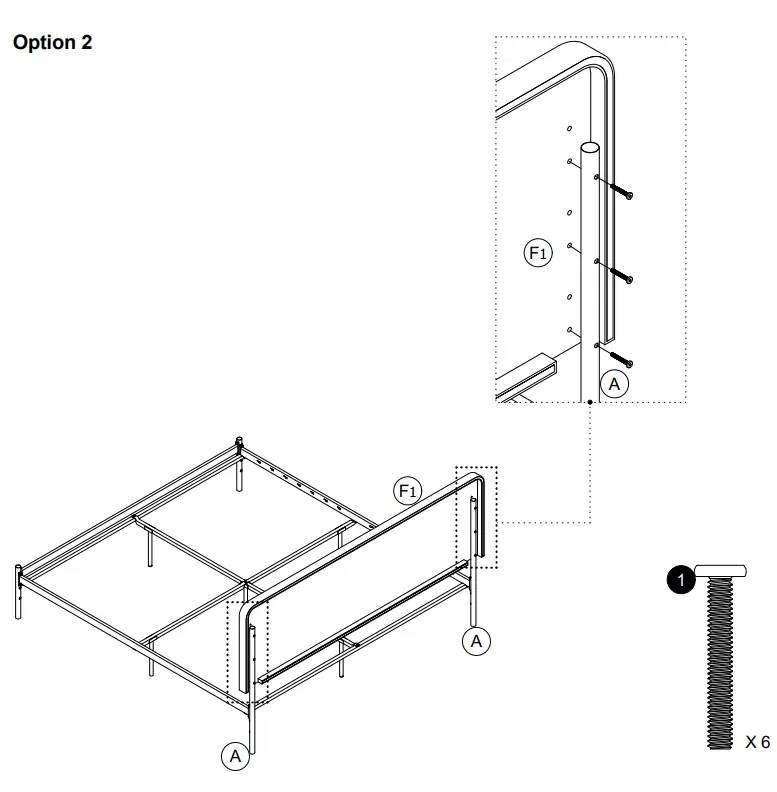 Option 2

F1

A

F1

A

A

1

X 6