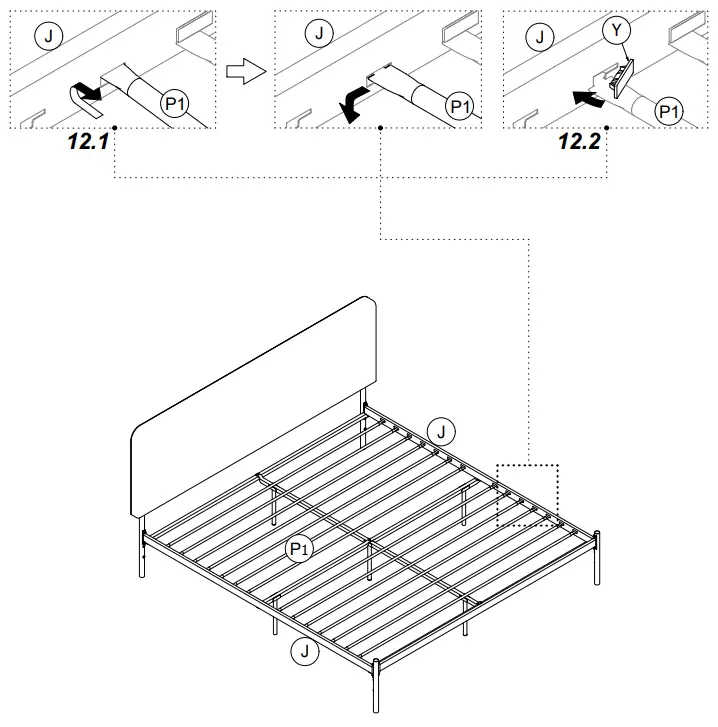 J
P1
12.1
J
P1
J
Y
P1
12.2
J
P1
J