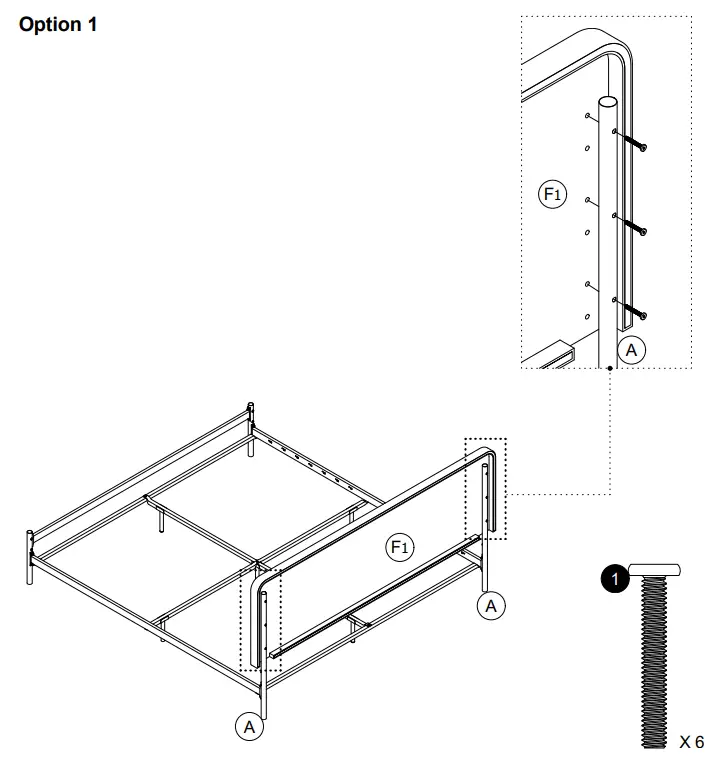 Option 1

F1

A

F1

A

A

1

X 6