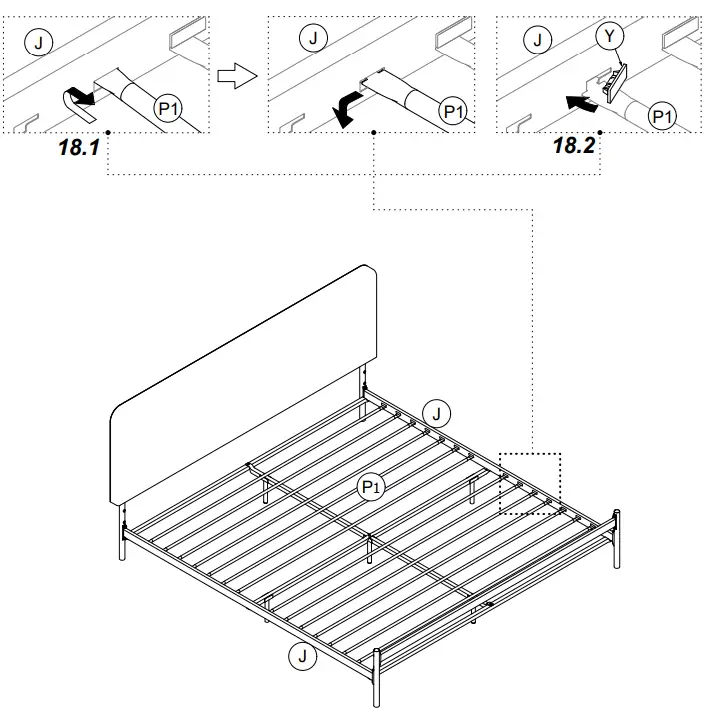 J
P1
18.1
J
P1
J
Y
P1
18.2
J
P1
J