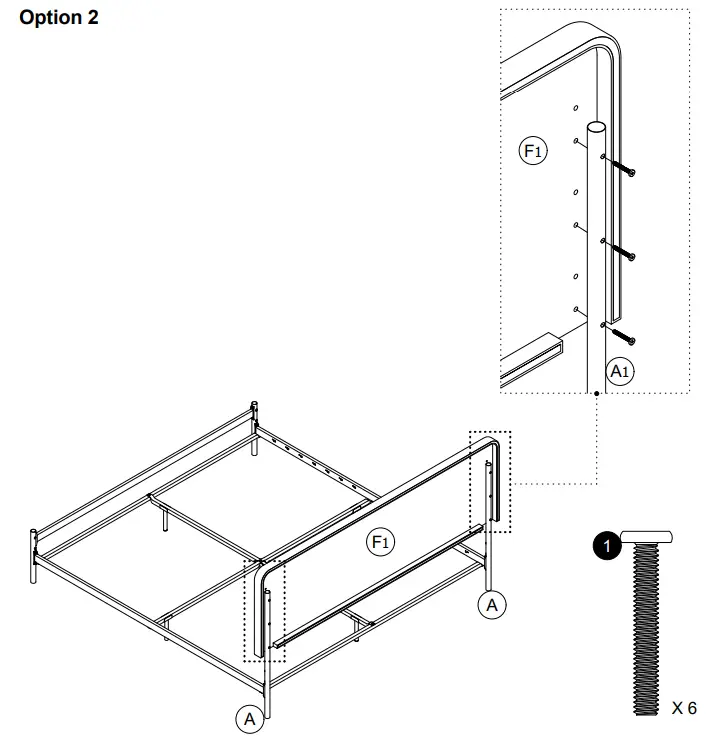 Option 2

F1

A1

F1

A

A

1

X 6