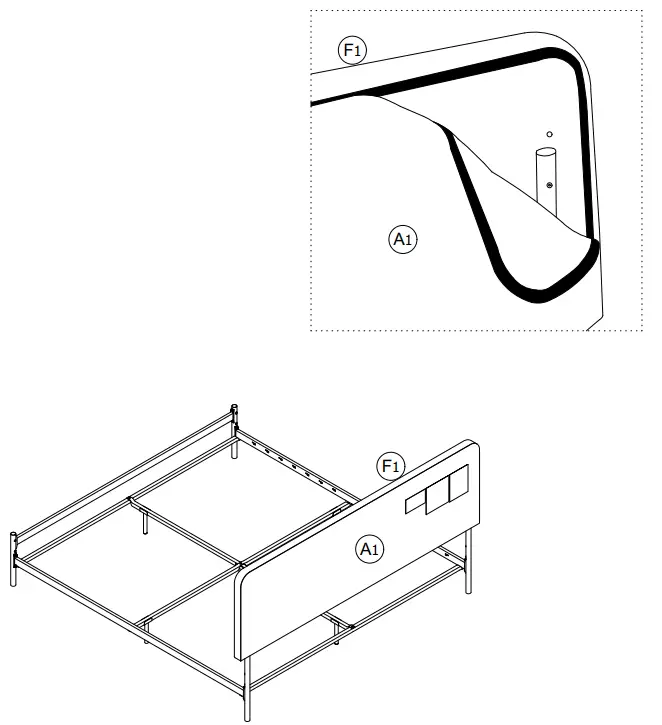 F1
A1
F1
A1