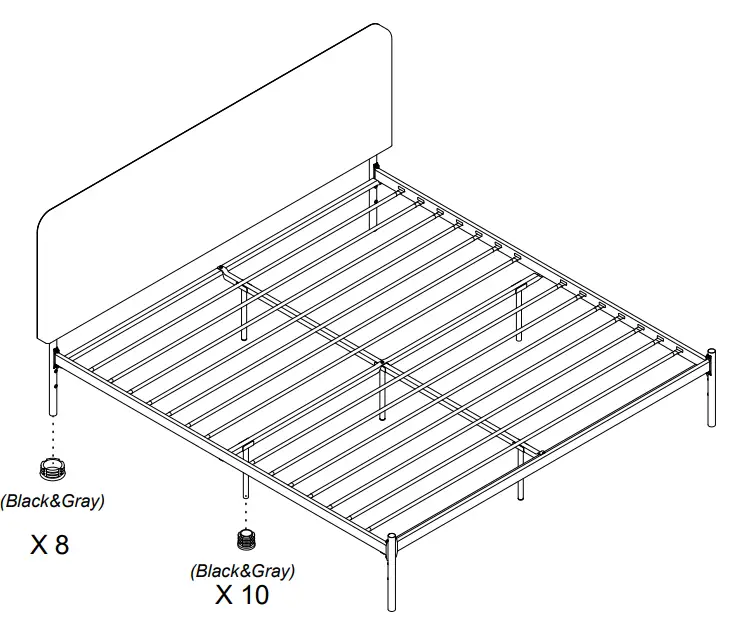 (Black&Gray)

X 8

(Black&Gray)
X 10