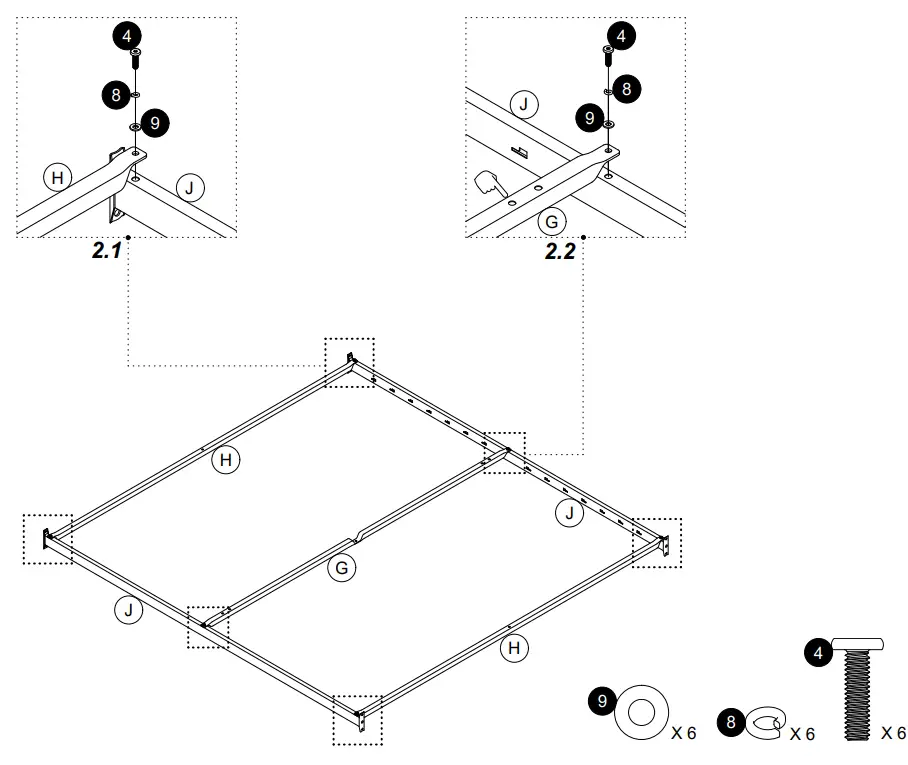 4
8
9
H
J
2.1

4
8
9
J
G
2.2

H
J
G
J
H

9 X 6
8 X 6
4 X 6