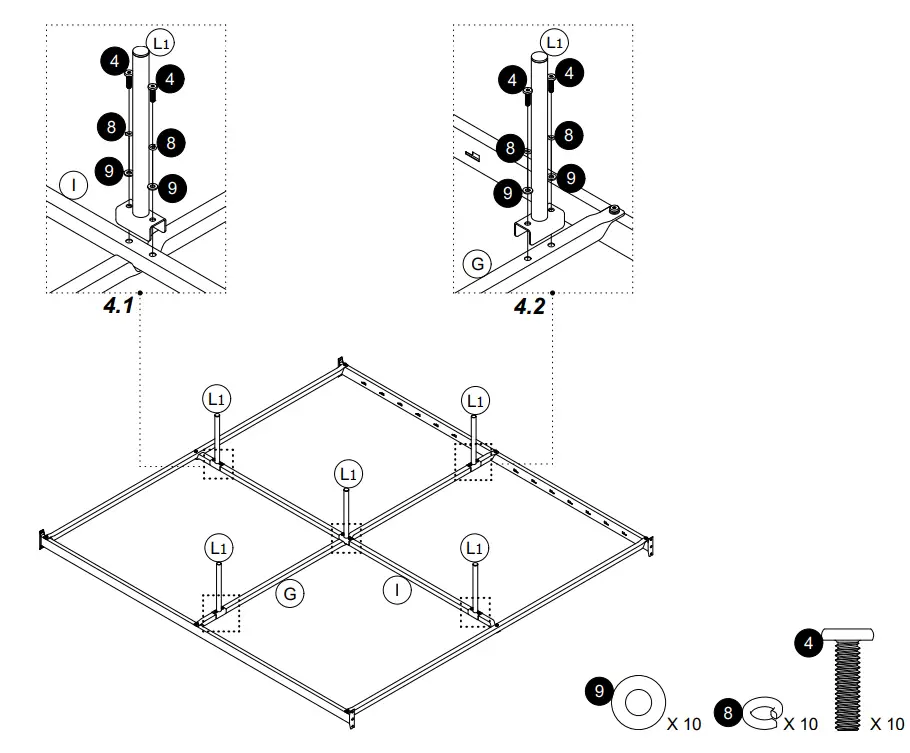 L1
4
4
8
8
9
9
I
4.1

L1
4
4
8
8
9
9
G
4.2

L1
L1
L1
L1
L1
G
I

9
X 10
8
X 10
4
X 10