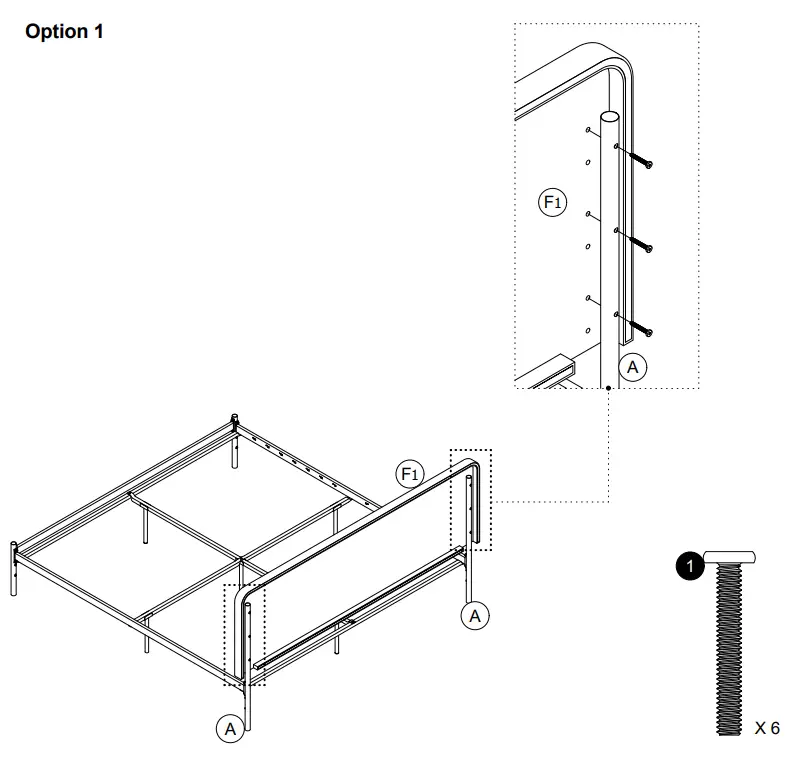 Option 1

F1

A

F1

A

A

1

X 6