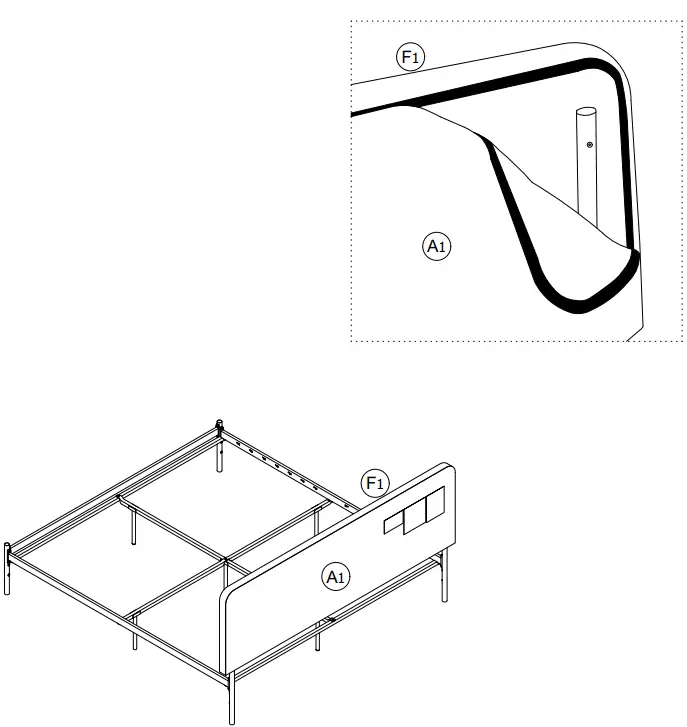 F1

A1

F1

A1