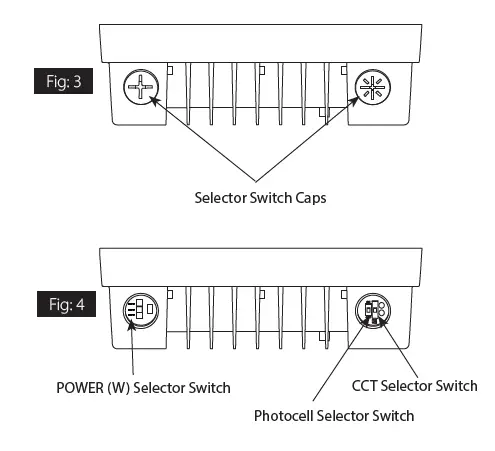 Fig: 3

Selector Switch Caps

Fig: 4

POWER (W) Selector Switch

CCT Selector Switch

Photocell Selector Switch