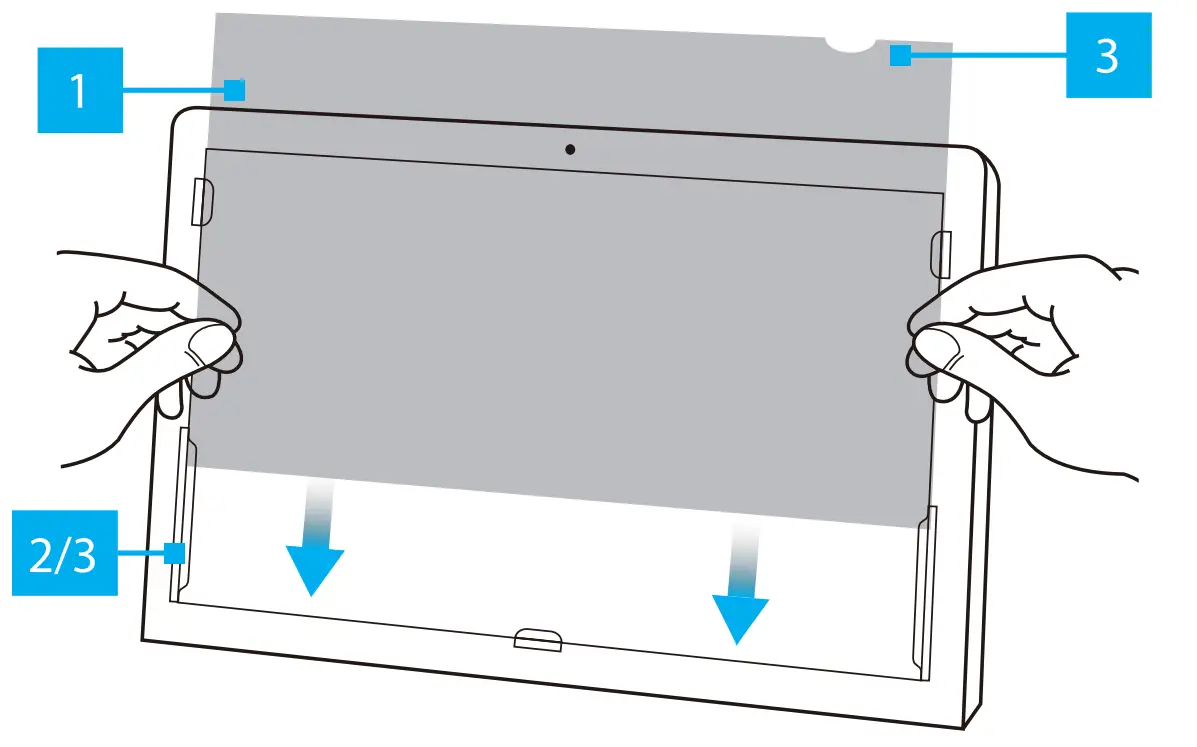 1

3

2/3