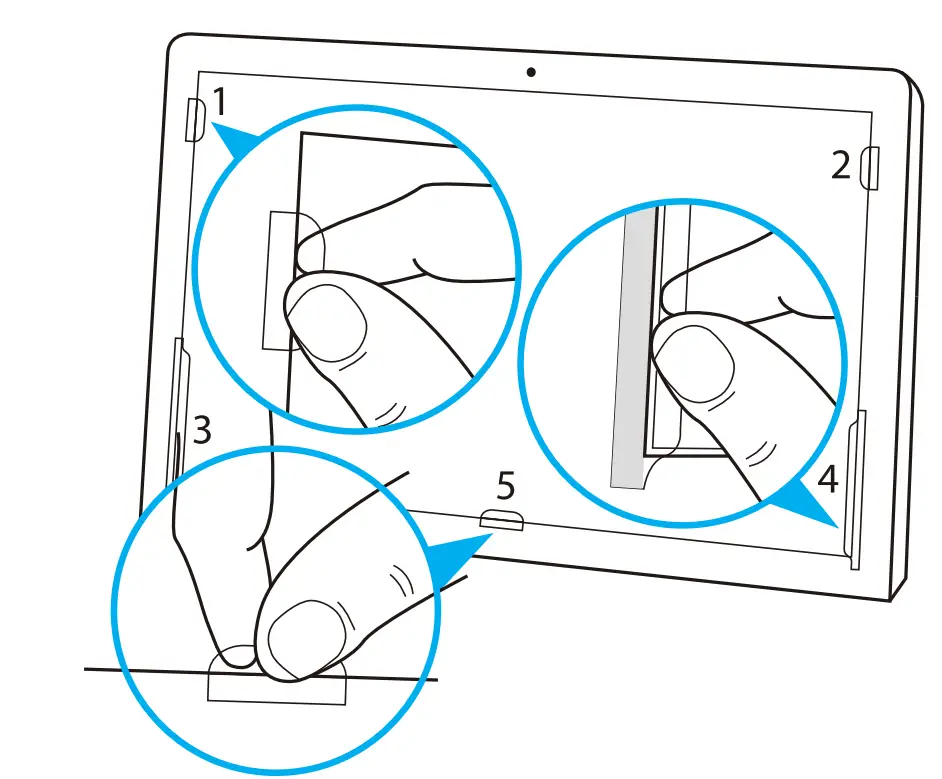 1
2
3
4
5