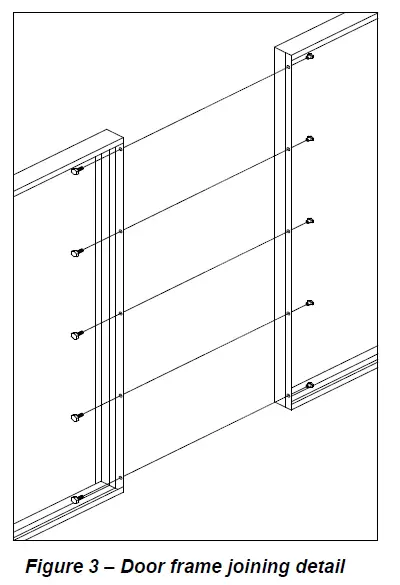 Figure 3 – Door frame joining detail