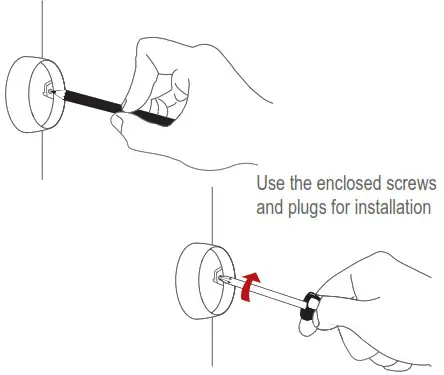 Use the enclosed screws and plugs for installation