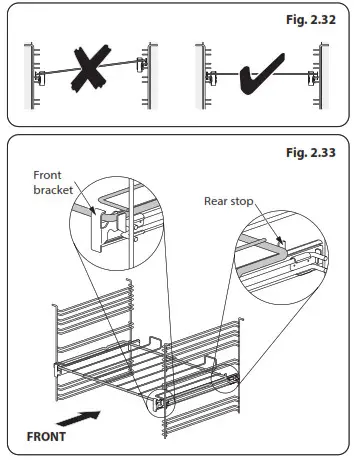 Fig. 2.32

Fig. 2.33

Front bracket

Rear stop

FRONT