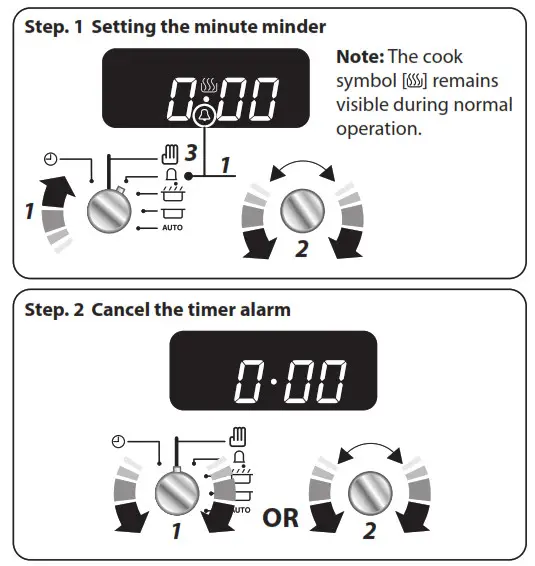 Step. 1 Setting the minute minder

0:00

Note: The cook symbol [♨] remains visible during normal operation.

3

1

1

AUTO

2

Step. 2 Cancel the timer alarm

0·00

AUTO

1

OR

2