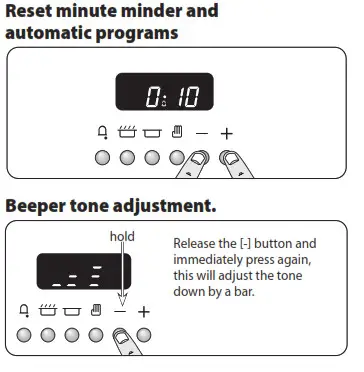 Reset minute minder and automatic programs

0:10

− +

Beeper tone adjustment.

hold

− +

Release the [-] button and immediately press again, this will adjust the tone down by a bar.