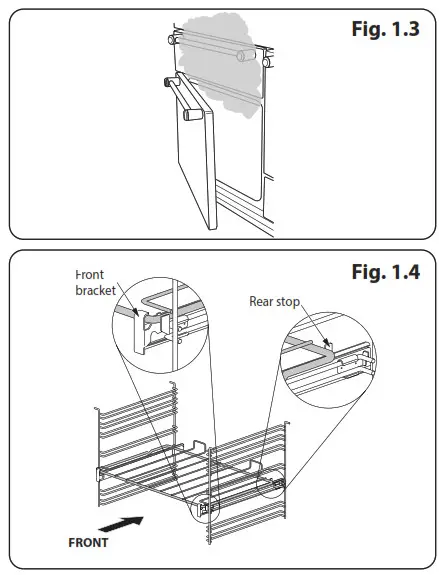 Fig. 1.3

Fig. 1.4

Front bracket

Rear stop

FRONT