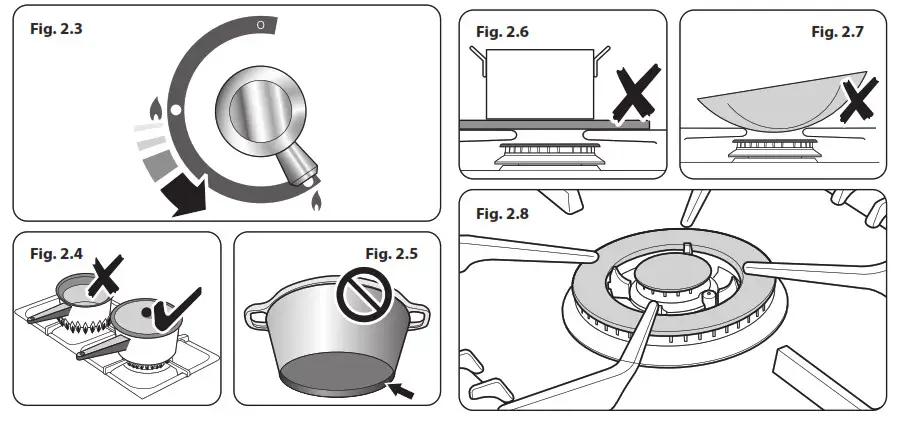 Fig. 2.3

O

Fig. 2.4

Fig. 2.5

Fig. 2.6

Fig. 2.7

Fig. 2.8