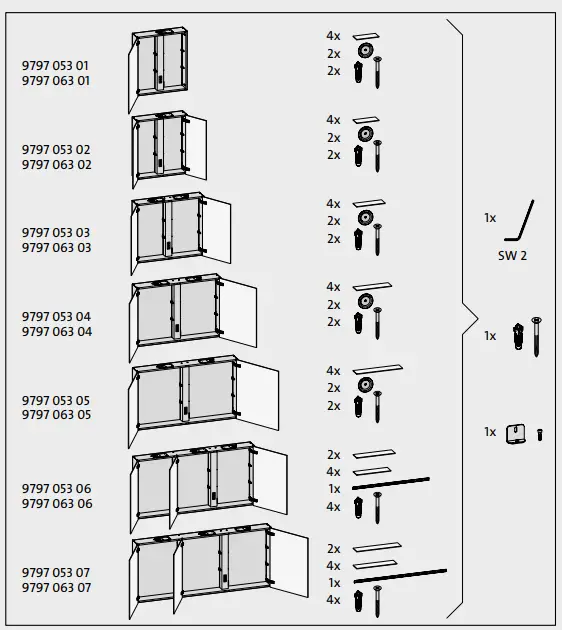 9797 053 01
9797 063 01

4x
2x
2x

9797 053 02
9797 063 02

4x
2x
2x

9797 053 03
9797 063 03

4x
2x
2x

9797 053 04
9797 063 04

4x
2x
2x

9797 053 05
9797 063 05

4x
2x
2x

9797 053 06
9797 063 06

2x
4x
1x
4x

9797 053 07
9797 063 07

2x
4x
1x
4x

1x

SW 2

1x

1x