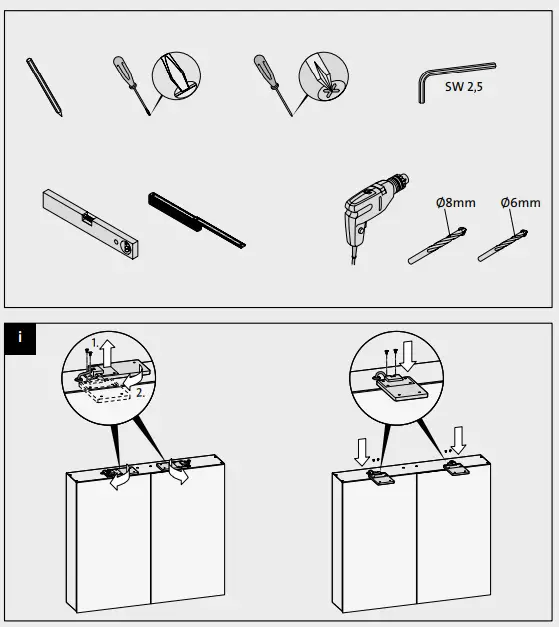 SW 2,5

Ø8mm

Ø6mm

i

1.

2.