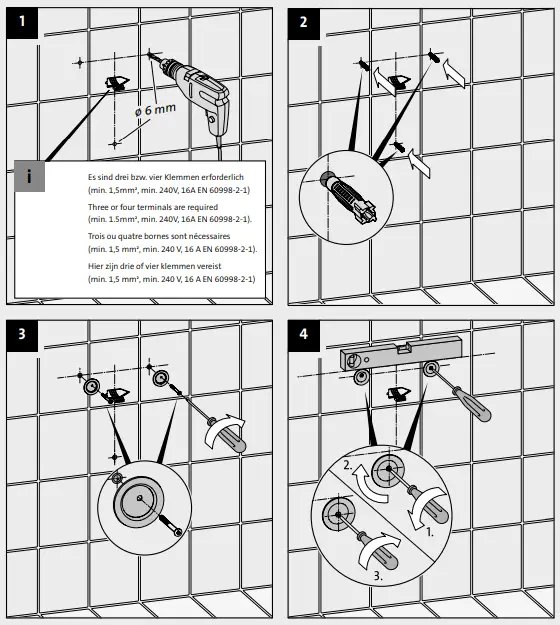 1

ø 6 mm

i

Es sind drei bzw. vier Klemmen erforderlich (min. 1,5mm², min. 240V, 16A EN 60998-2-1)

Three or four terminals are required (min. 1.5mm², min. 240V, 16A EN 60998-2-1).

Trois ou quatre bornes sont nécessaires (min. 1,5 mm², min. 240 V, 16 A EN 60998-2-1).

Hier zijn drie of vier klemmen vereist (min. 1,5 mm², min. 240 V, 16 A EN 60998-2-1)

2

3

4

2.

1.

3.