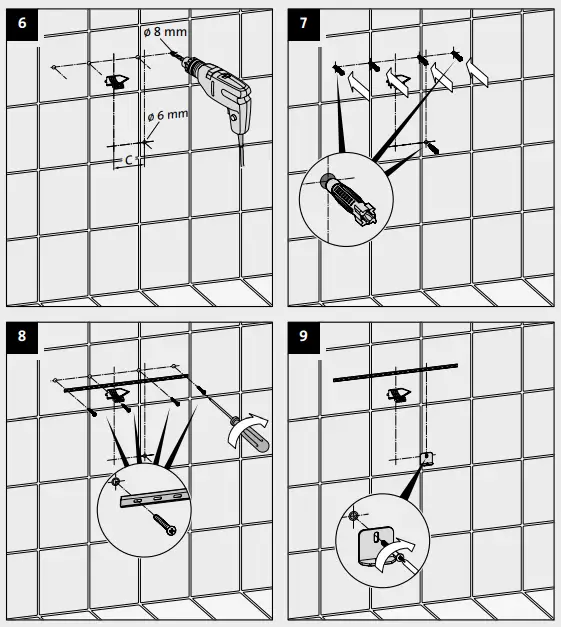 6

ø 8 mm

ø 6 mm

C

7

8

9