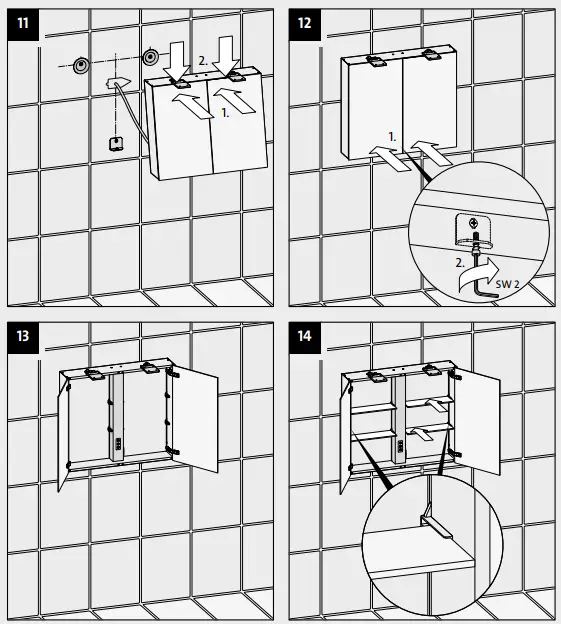 11

2.

1.

12

1.

2.

SW 2

13

14